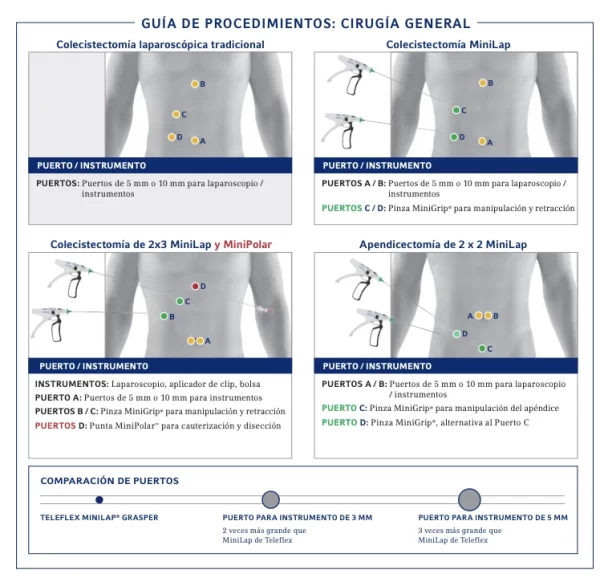 GUÍA DE PROCEDIMIENTOS: CIRUGÍA GENERAL

Colecistectomía laparoscópica tradicional

B
C
D A

PUERTO / INSTRUMENTO

PUERTOS: Puertos de 5 mm o 10 mm para laparoscopio / instrumentos

Colecistectomía MiniLap

B
C
D A

PUERTO / INSTRUMENTO

PUERTOS A / B: Puertos de 5 mm o 10 mm para laparoscopio / instrumentos

PUERTOS C / D: Pinza MiniGrip® para manipulación y retracción

Colecistectomía de 2x3 MiniLap y MiniPolar

D
C
B
A

PUERTO / INSTRUMENTO

INSTRUMENTOS: Laparoscopio, aplicador de clip, bolsa

PUERTO A: Puertos de 5 mm o 10 mm para instrumentos

PUERTOS B / C: Pinza MiniGrip® para manipulación y retracción

PUERTOS D: Punta MiniPolar™ para cauterización y disección

Apendicectomía de 2 x 2 MiniLap

A B
D
C

PUERTO / INSTRUMENTO

PUERTOS A / B: Puertos de 5 mm o 10 mm para laparoscopio / instrumentos

PUERTO C: Pinza MiniGrip® para manipulación del apéndice

PUERTO D: Pinza MiniGrip®, alternativa al Puerto C

COMPARACIÓN DE PUERTOS

TELEFLEX MINILAP® GRASPER

PUERTO PARA INSTRUMENTO DE 3 MM
2 veces más grande que MiniLap de Teleflex

PUERTO PARA INSTRUMENTO DE 5 MM
3 veces más grande que MiniLap de Teleflex